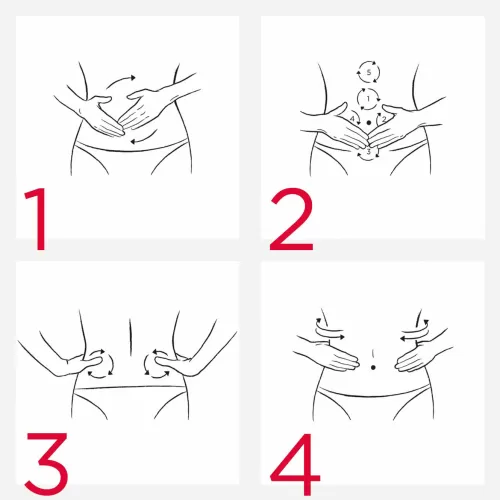 1

5
1
4
2
3

2

3

4